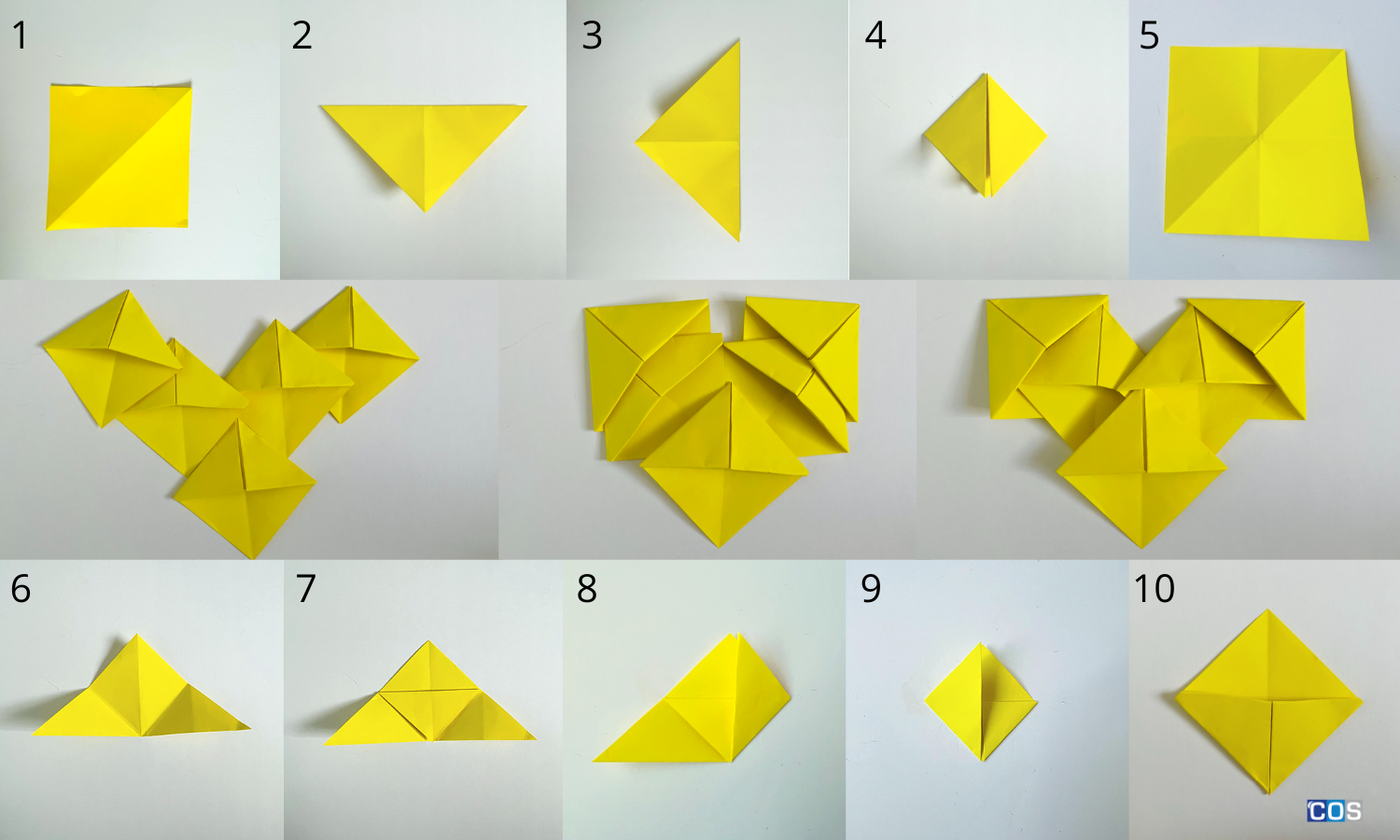 1

2

3

4

5

6

7

8

9

10

COS