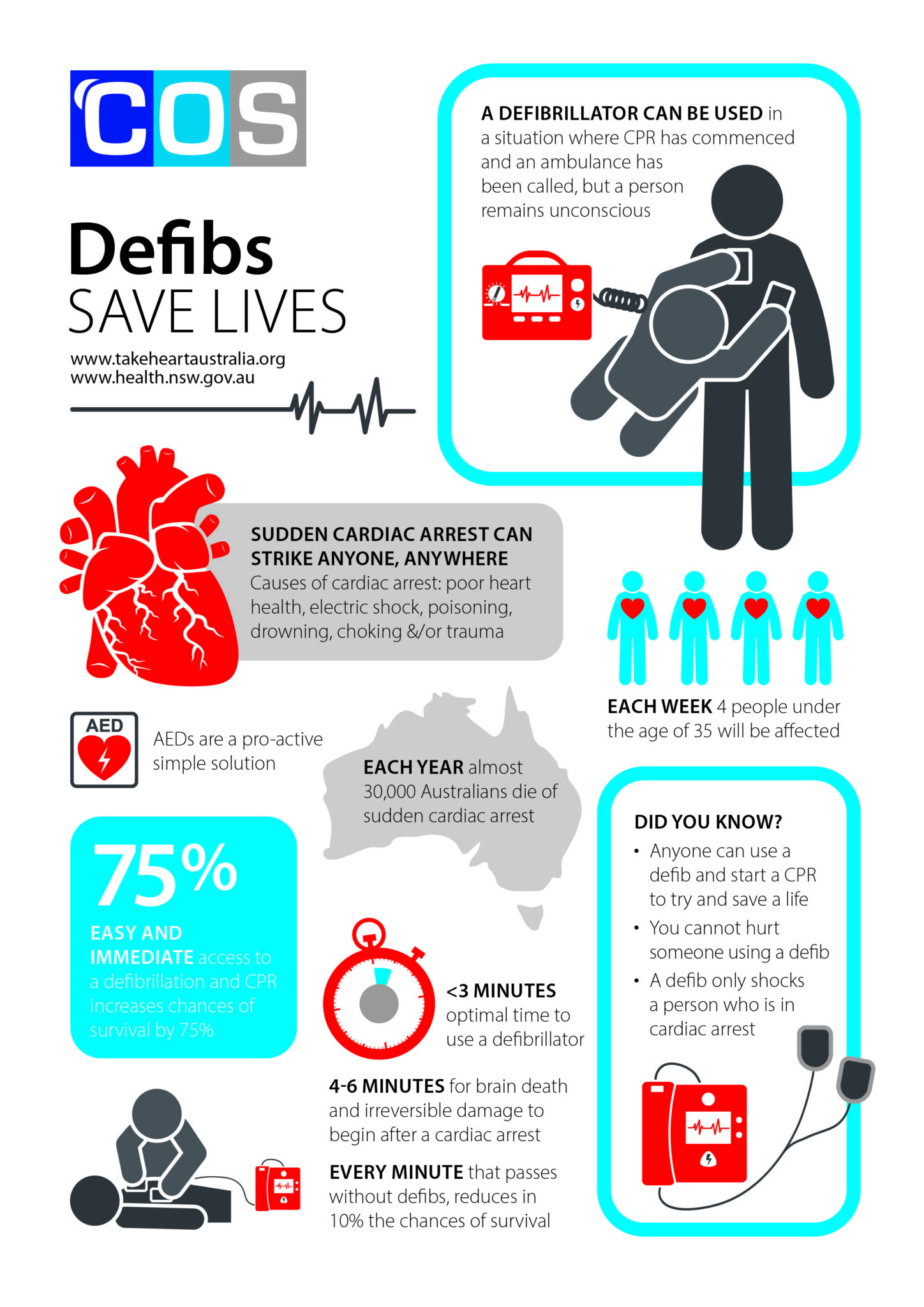 COS

Defibs
SAVE LIVES

www.takeheartaustralia.org
www.health.nsw.gov.au

A DEFIBRILLATOR CAN BE USED in a situation where CPR has commenced and an ambulance has been called, but a person remains unconscious

SUDDEN CARDIAC ARREST CAN STRIKE ANYONE, ANYWHERE
Causes of cardiac arrest: poor heart health, electric shock, poisoning, drowning, choking &/or trauma

EACH WEEK 4 people under the age of 35 will be affected

AED

AEDs are a pro-active simple solution

EACH YEAR almost 30,000 Australians die of sudden cardiac arrest

75%
EASY AND IMMEDIATE access to a defibrillation and CPR increases chances of survival by 75%

<3 MINUTES optimal time to use a defibrillator

4-6 MINUTES for brain death and irreversible damage to begin after a cardiac arrest

EVERY MINUTE that passes without defibs, reduces in 10% the chances of survival

DID YOU KNOW?
• Anyone can use a defib and start a CPR to try and save a life
• You cannot hurt someone using a defib
• A defib only shocks a person who is in cardiac arrest