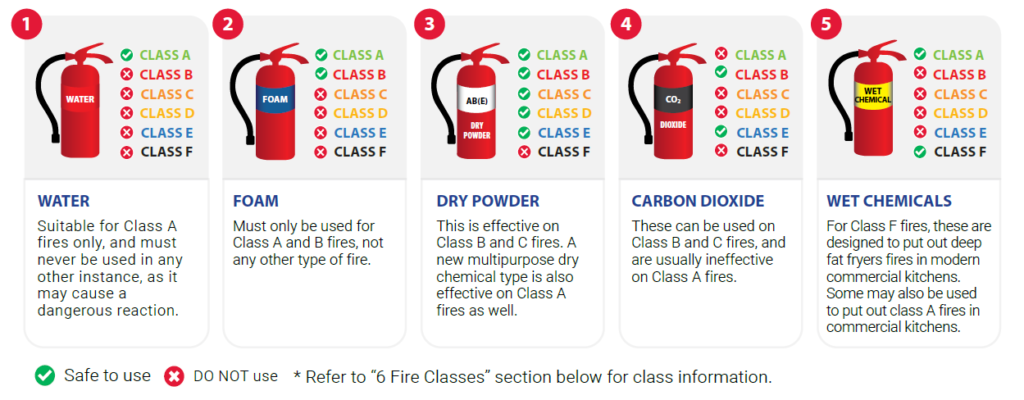 1

WATER

CLASS A
CLASS B
CLASS C
CLASS D
CLASS E
CLASS F

WATER

Suitable for Class A fires only, and must never be used in any other instance, as it may cause a dangerous reaction.

2

FOAM

CLASS A
CLASS B
CLASS C
CLASS D
CLASS E
CLASS F

FOAM

Must only be used for Class A and B fires, not any other type of fire.

3

AB(E)
DRY POWDER

CLASS A
CLASS B
CLASS C
CLASS D
CLASS E
CLASS F

DRY POWDER

This is effective on Class B and C fires. A new multipurpose dry chemical type is also effective on Class A fires as well.

4

$CO_2$
DIOXIDE

CLASS A
CLASS B
CLASS C
CLASS D
CLASS E
CLASS F

CARBON DIOXIDE

These can be used on Class B and C fires, and are usually ineffective on Class A fires.

5

WET CHEMICAL

CLASS A
CLASS B
CLASS C
CLASS D
CLASS E
CLASS F

WET CHEMICALS

For Class F fires, these are designed to put out deep fat fryers fires in modern commercial kitchens. Some may also be used to put out class A fires in commercial kitchens.

Safe to use DO NOT use * Refer to "6 Fire Classes" section below for class information.