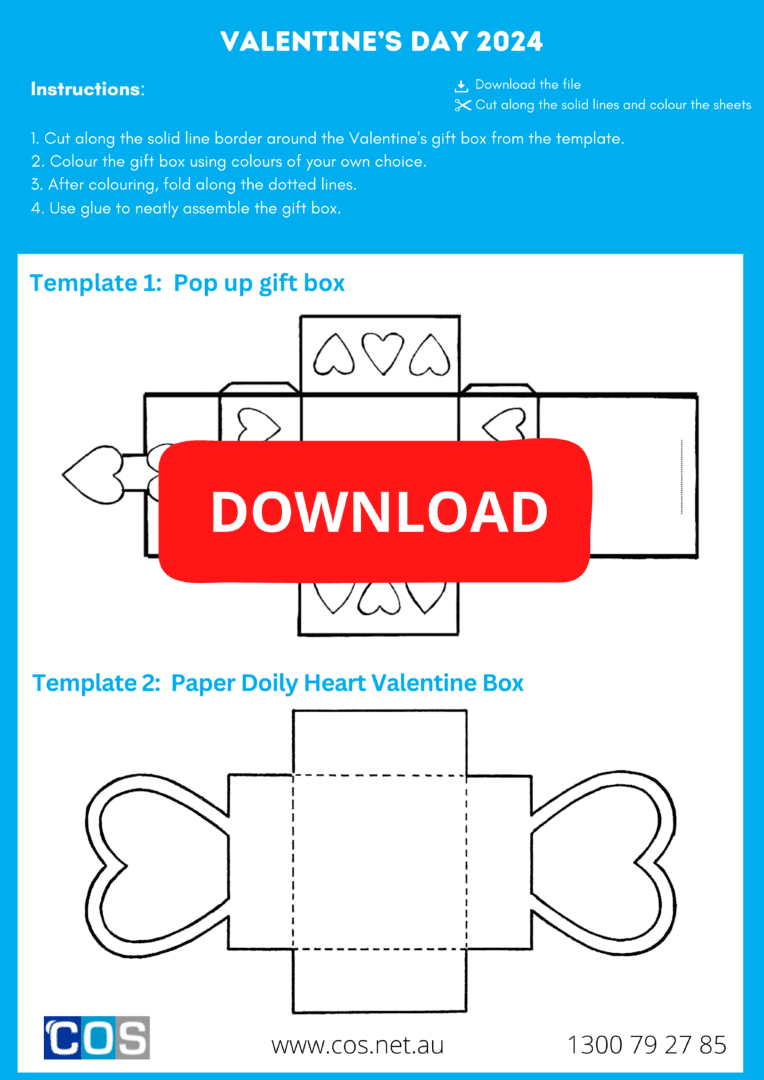 VALENTINE'S DAY 2024

Instructions:

Download the file
Cut along the solid lines and colour the sheets

1. Cut along the solid line border around the Valentine's gift box from the template.
2. Colour the gift box using colours of your own choice.
3. After colouring, fold along the dotted lines.
4. Use glue to neatly assemble the gift box.

Template 1: Pop up gift box

DOWNLOAD

Template 2: Paper Doily Heart Valentine Box

COS

www.cos.net.au

1300 79 27 85