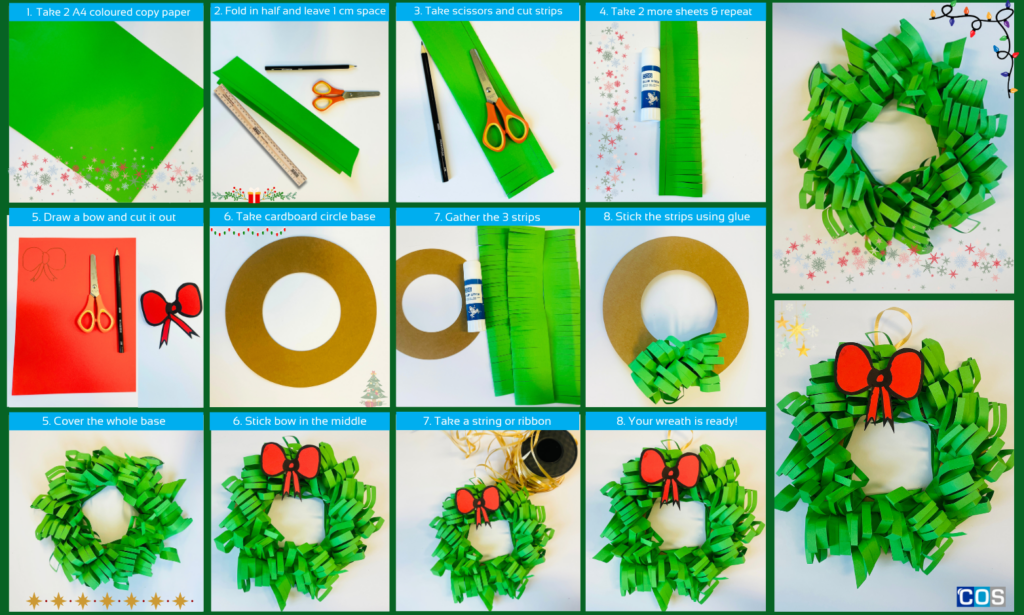 1. Take 2 A4 coloured copy paper

2. Fold in half and leave 1 cm space

3. Take scissors and cut strips

4. Take 2 more sheets & repeat

5. Draw a bow and cut it out

6. Take cardboard circle base

7. Gather the 3 strips

8. Stick the strips using glue

5. Cover the whole base

6. Stick bow in the middle

7. Take a string or ribbon

8. Your wreath is ready!

COS