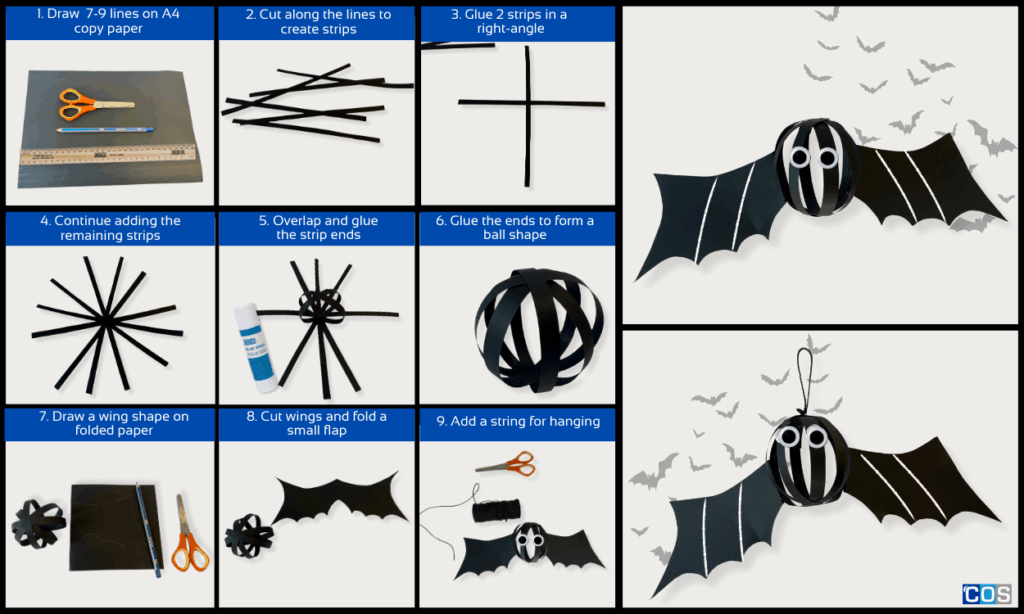 1. Draw 7-9 lines on A4 copy paper

2. Cut along the lines to create strips

3. Glue 2 strips in a right-angle

4. Continue adding the remaining strips

5. Overlap and glue the strip ends

6. Glue the ends to form a ball shape

7. Draw a wing shape on folded paper

8. Cut wings and fold a small flap

9. Add a string for hanging

COS