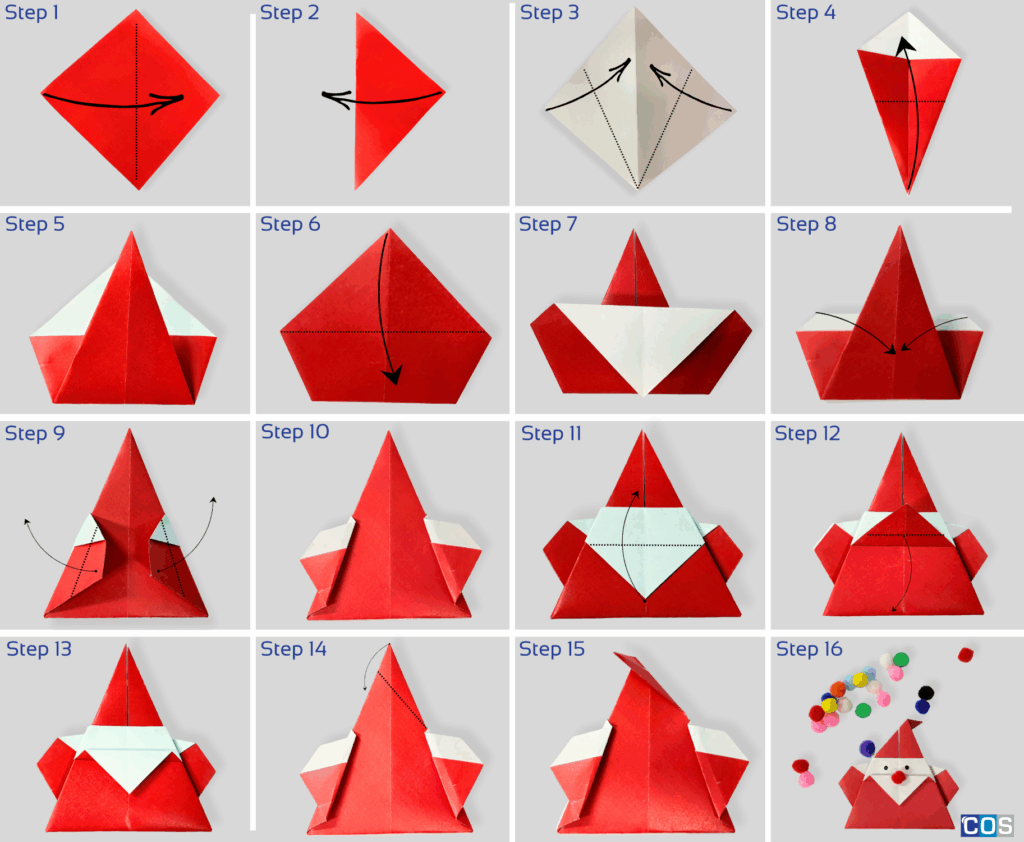 Step 1
Step 2
Step 3
Step 4
Step 5
Step 6
Step 7
Step 8
Step 9
Step 10
Step 11
Step 12
Step 13
Step 14
Step 15
Step 16
COS