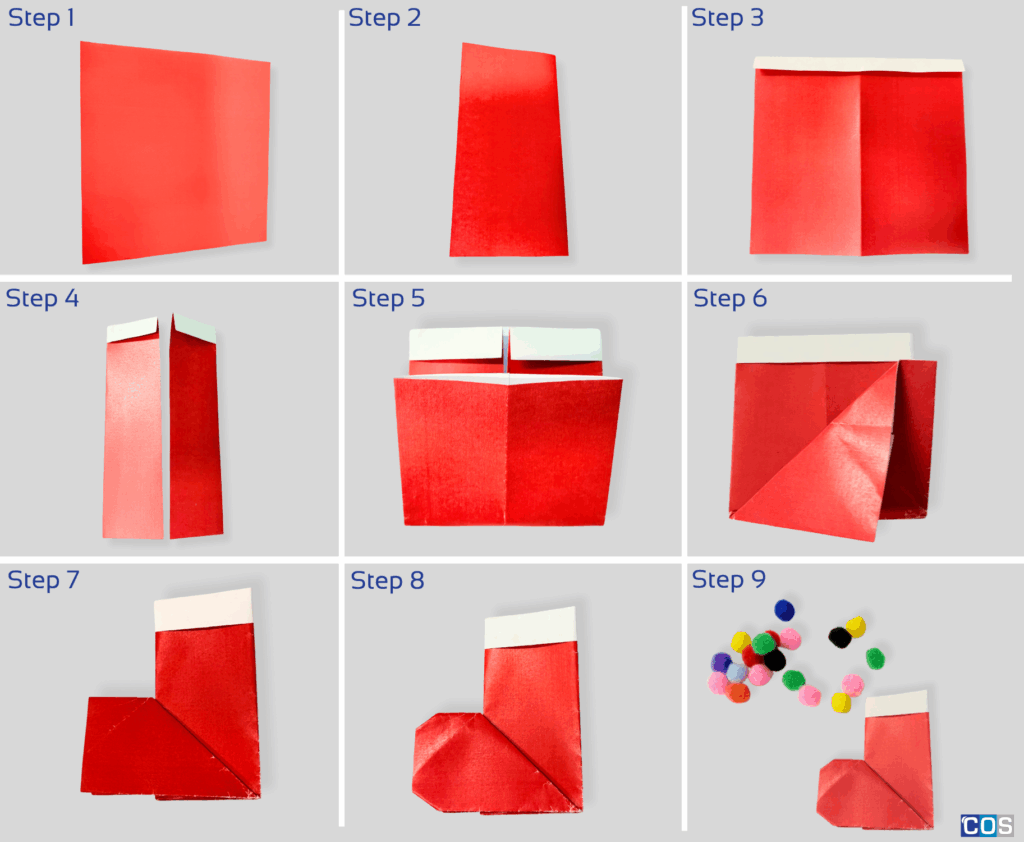 Step 1
Step 2
Step 3
Step 4
Step 5
Step 6
Step 7
Step 8
Step 9
COS