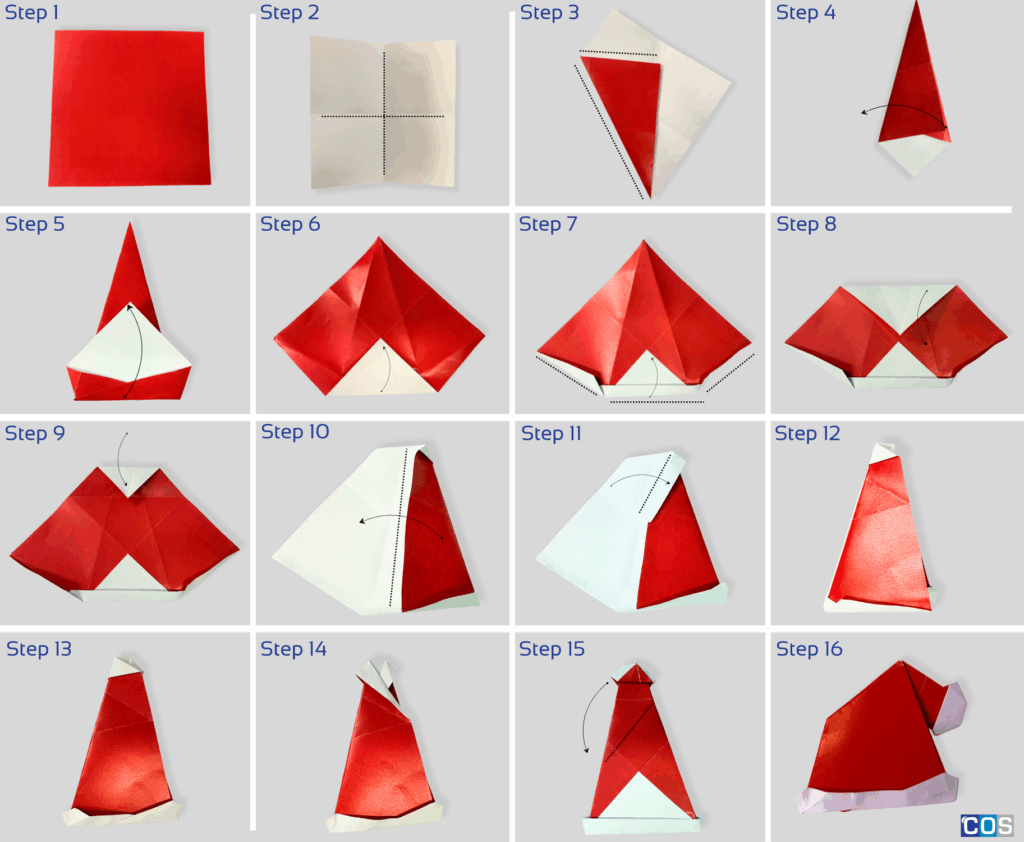 Step 1

Step 2

Step 3

Step 4

Step 5

Step 6

Step 7

Step 8

Step 9

Step 10

Step 11

Step 12

Step 13

Step 14

Step 15

Step 16

COS