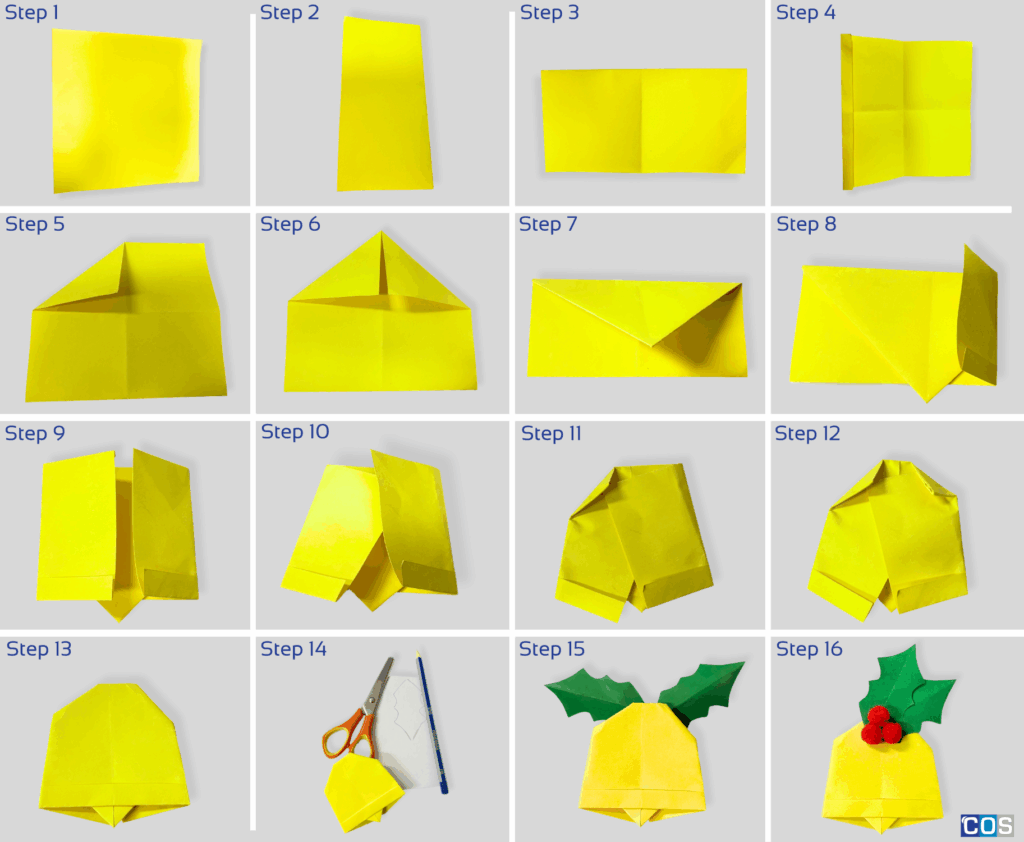 Step 1

Step 2

Step 3

Step 4

Step 5

Step 6

Step 7

Step 8

Step 9

Step 10

Step 11

Step 12

Step 13

Step 14

Step 15

Step 16

COS