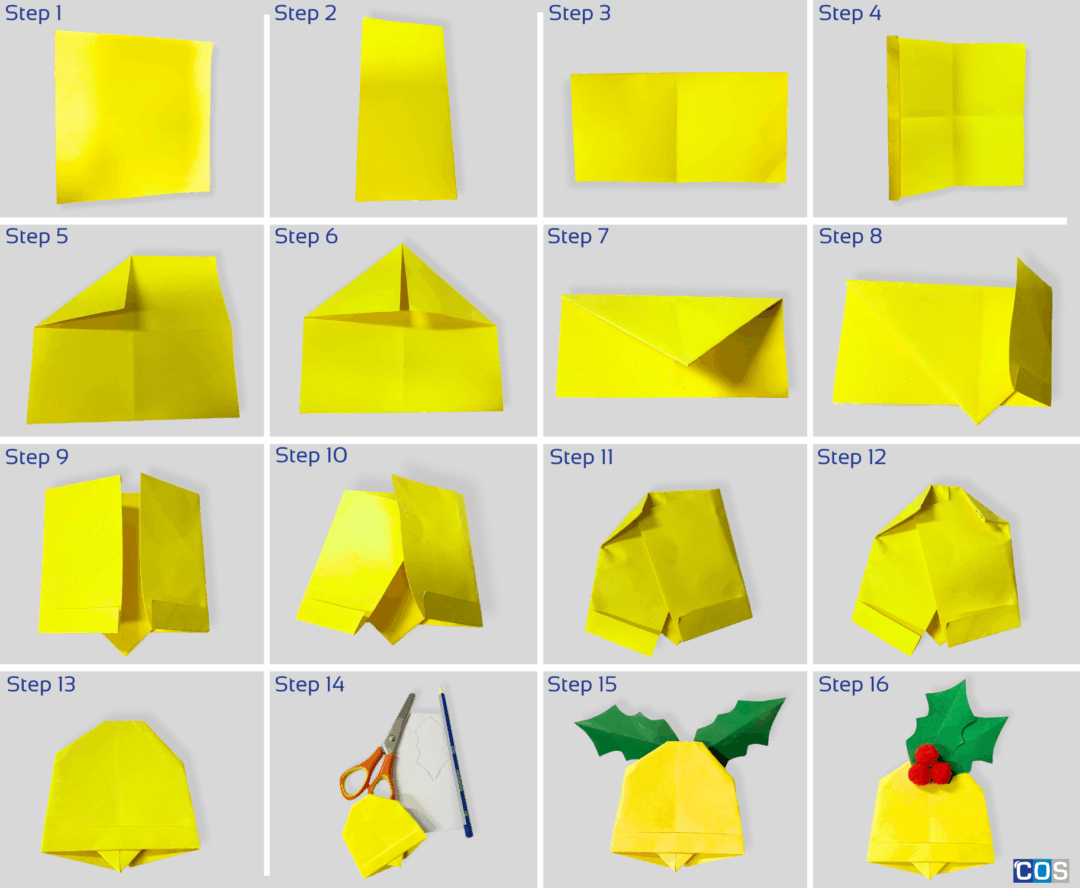 Step 1
Step 2
Step 3
Step 4
Step 5
Step 6
Step 7
Step 8
Step 9
Step 10
Step 11
Step 12
Step 13
Step 14
Step 15
Step 16
COS