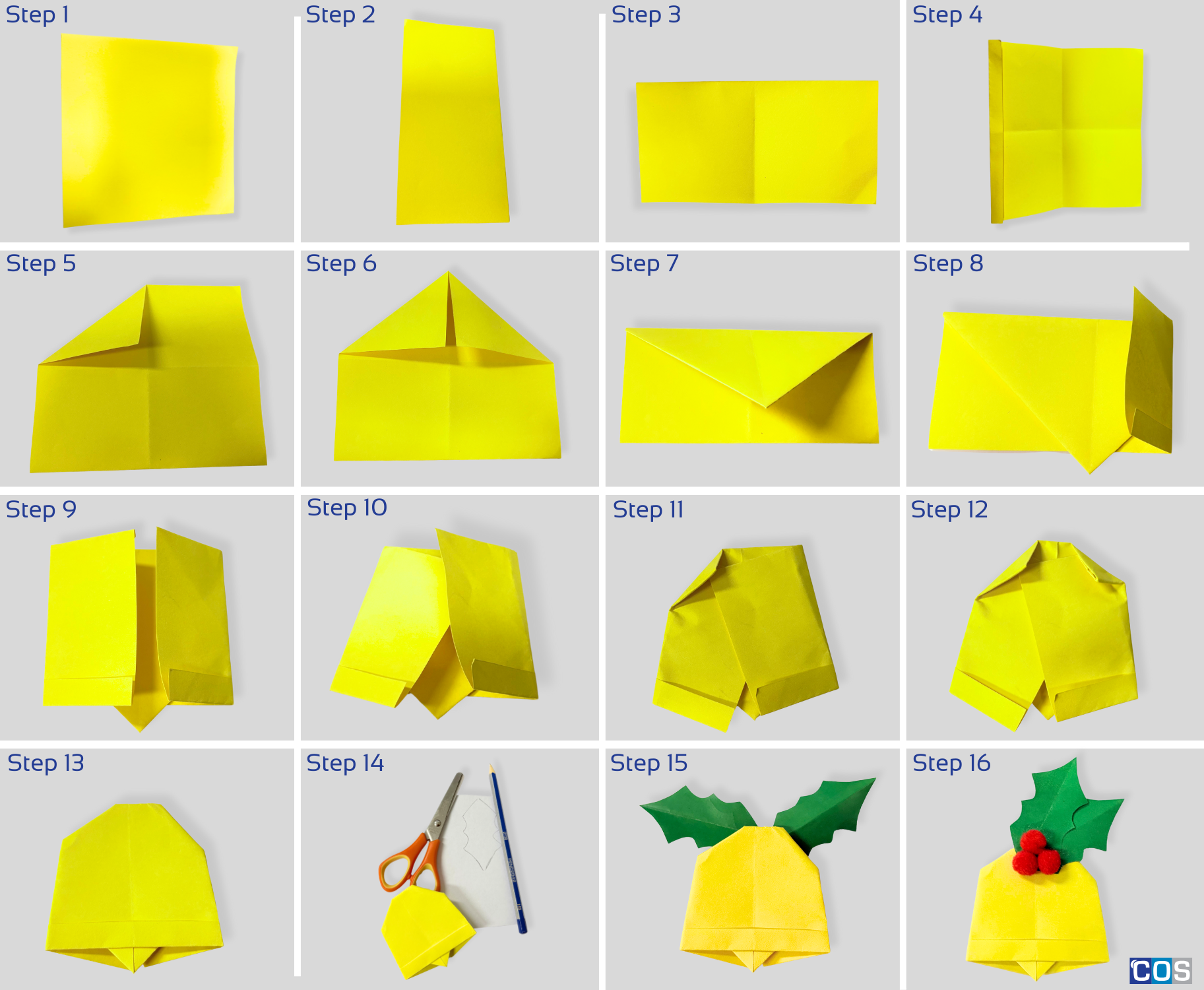 Step 1

Step 2

Step 3

Step 4

Step 5

Step 6

Step 7

Step 8

Step 9

Step 10

Step 11

Step 12

Step 13

Step 14

Step 15

Step 16

COS