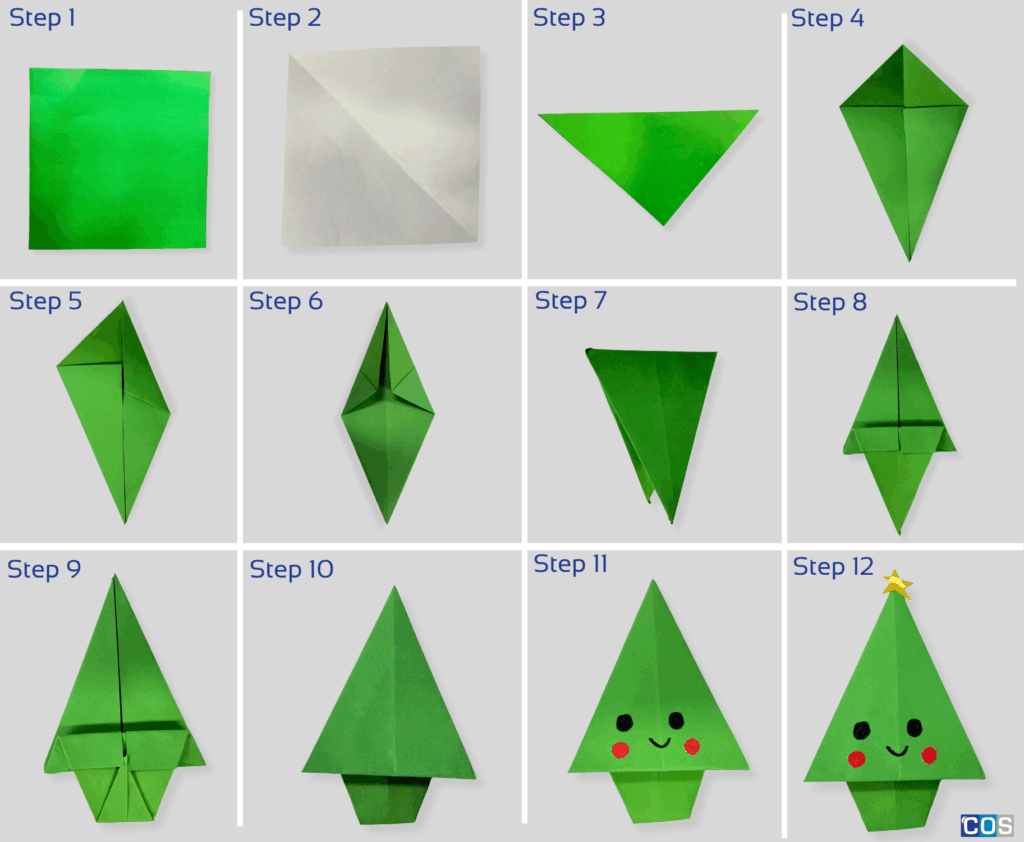 Step 1

Step 2

Step 3

Step 4

Step 5

Step 6

Step 7

Step 8

Step 9

Step 10

Step 11

Step 12

COS